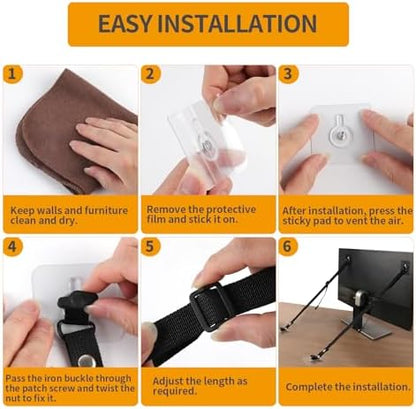 EASY INSTALLATION

1

Keep walls and furniture clean and dry.

2

Remove the protective film and stick it on.

3

After installation, press the sticky pad to vent the air.

4

Pass the iron buckle through the patch screw and twist the nut to fix it.

5

Adjust the length as required.

6

Complete the installation.