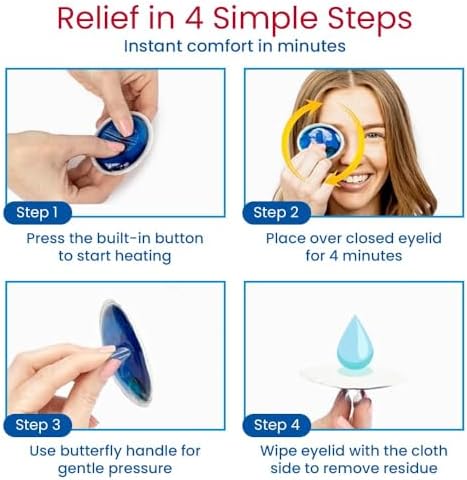 Relief in 4 Simple Steps
Instant comfort in minutes

Step 1
Press the built-in button to start heating

Step 2
Place over closed eyelid for 4 minutes

Step 3
Use butterfly handle for gentle pressure

Step 4
Wipe eyelid with the cloth side to remove residue