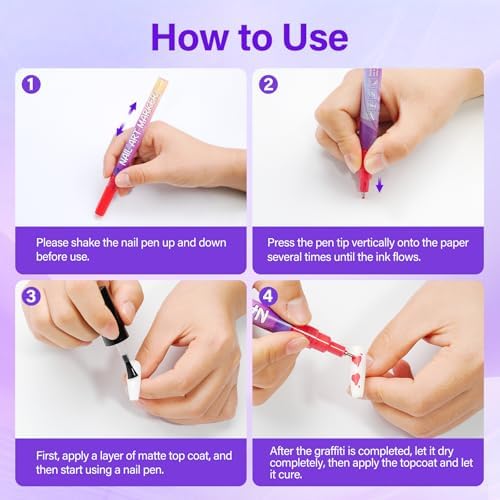 How to Use

1

NAIL ART MARKER

Please shake the nail pen up and down before use.

2

Press the pen tip vertically onto the paper several times until the ink flows.

3

First, apply a layer of matte top coat, and then start using a nail pen.

4

After the graffiti is completed, let it dry completely, then apply the topcoat and let it cure.