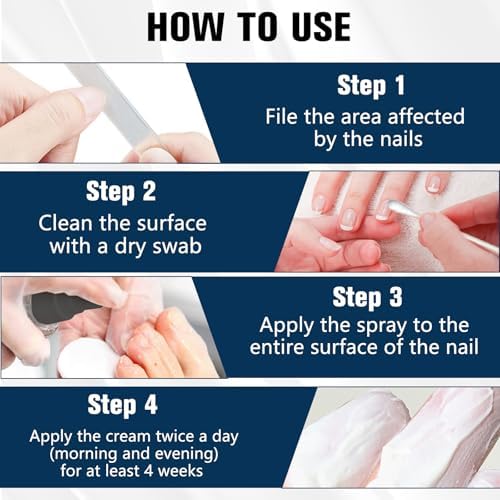 HOW TO USE

Step 1
File the area affected by the nails

Step 2
Clean the surface with a dry swab

Step 3
Apply the spray to the entire surface of the nail

Step 4
Apply the cream twice a day (morning and evening) for at least 4 weeks