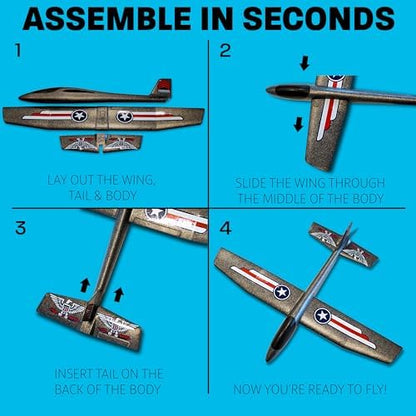 ASSEMBLE IN SECONDS

1

LAY OUT THE WING, TAIL & BODY

2

SLIDE THE WING THROUGH THE MIDDLE OF THE BODY

3

INSERT TAIL ON THE BACK OF THE BODY

4

NOW YOU'RE READY TO FLY!