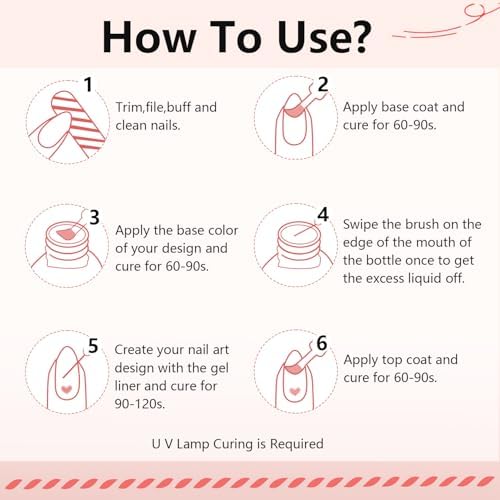 How To Use?

1 Trim,file,buff and clean nails.

2 Apply base coat and cure for 60-90s.

3 Apply the base color of your design and cure for 60-90s.

4 Swipe the brush on the edge of the mouth of the bottle once to get the excess liquid off.

5 Create your nail art design with the gel liner and cure for 90-120s.

6 Apply top coat and cure for 60-90s.

U V Lamp Curing is Required