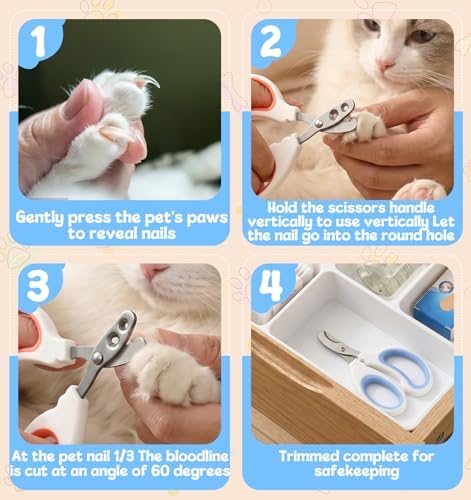 1

Gently press the pet's paws to reveal nails

2

Hold the scissors handle vertically to use vertically Let the nail go into the round hole

3

At the pet nail 1/3 The bloodline is cut at an angle of 60 degrees

4

Trimmed complete for safekeeping