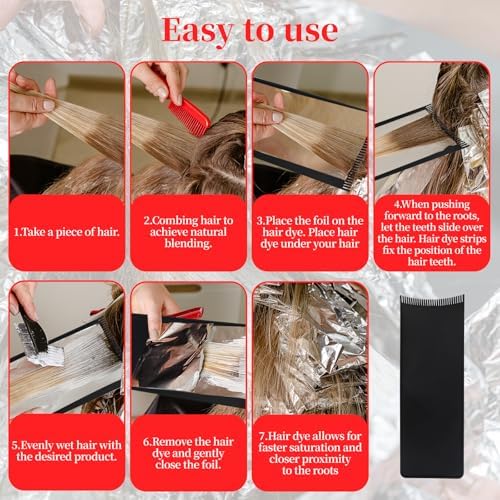 Easy to use

1.Take a piece of hair.

2.Combing hair to achieve natural blending.

3.Place the foil on the hair dye. Place hair dye under your hair

4.When pushing forward to the roots, let the teeth slide over the hair. Hair dye strips fix the position of the hair teeth.

5.Evenly wet hair with the desired product.

6.Remove the hair dye and gently close the foil.

7.Hair dye allows for faster saturation and closer proximity to the roots