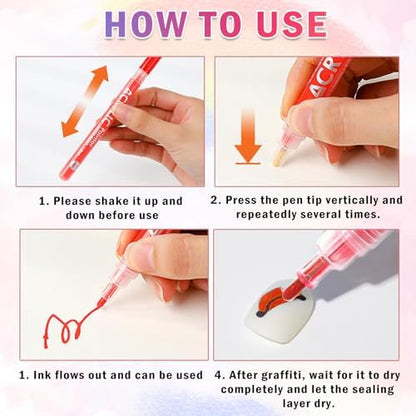 HOW TO USE

1. Please shake it up and down before use

2. Press the pen tip vertically and repeatedly several times.

1. Ink flows out and can be used

4. After graffiti, wait for it to dry completely and let the sealing layer dry.