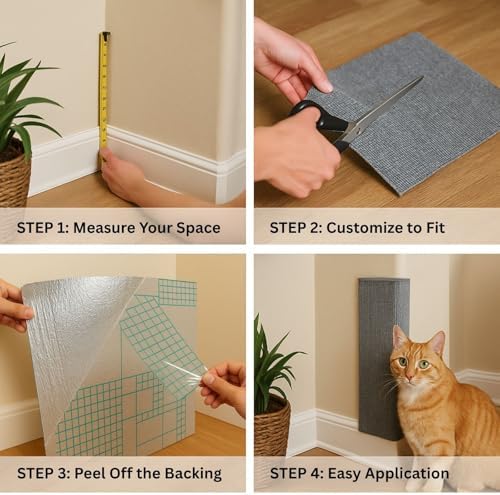 STEP 1: Measure Your Space

STEP 2: Customize to Fit

STEP 3: Peel Off the Backing

STEP 4: Easy Application