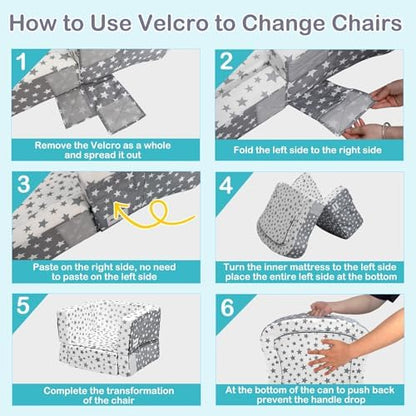 How to Use Velcro to Change Chairs

1

Remove the Velcro as a whole and spread it out

2

Fold the left side to the right side

3

Paste on the right side, no need to paste on the left side

4

Turn the inner mattress to the left side place the entire left side at the bottom

5

Complete the transformation of the chair

6

At the bottom of the can to push back prevent the handle drop