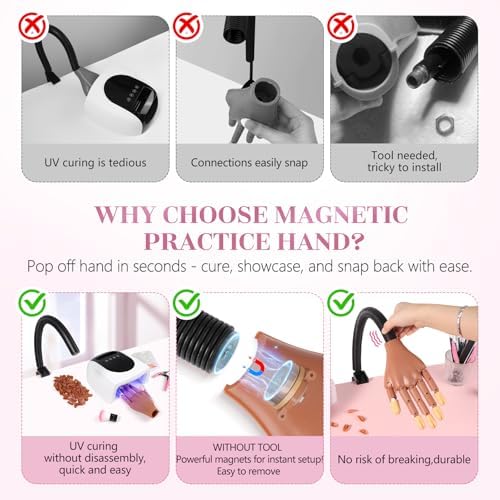 UV curing is tedious

Connections easily snap

Tool needed, tricky to install

WHY CHOOSE MAGNETIC PRACTICE HAND?

Pop off hand in seconds - cure, showcase, and snap back with ease.

UV curing without disassembly, quick and easy

WITHOUT TOOL
Powerful magnets for instant setup!
Easy to remove

No risk of breaking,durable