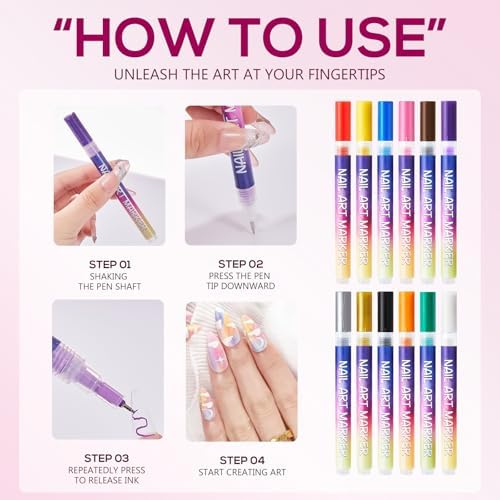 "HOW TO USE"
UNLEASH THE ART AT YOUR FINGERTIPS

STEP 01
SHAKING THE PEN SHAFT

STEP 02
PRESS THE PEN TIP DOWNWARD

STEP 03
REPEATEDLY PRESS TO RELEASE INK

STEP 04
START CREATING ART

NAIL ART MARKER
NAIL ART MARKER
NAIL ART MARKER
NAIL ART MARKER
NAIL ART MARKER
NAIL ART MARKER
NAIL ART MARKER
NAIL ART MARKER
NAIL ART MARKER
NAIL ART MARKER
NAIL ART MARKER
NAIL ART MARKER