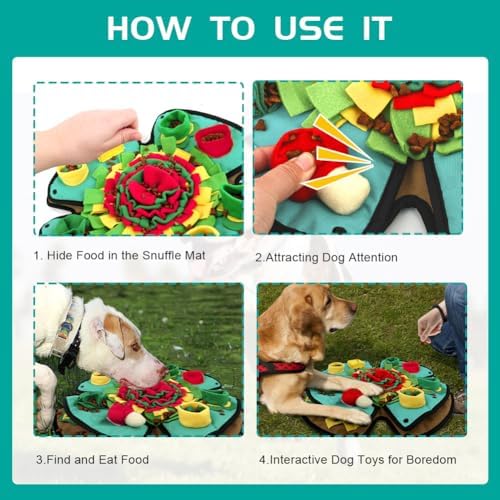 HOW TO USE IT

1. Hide Food in the Snuffle Mat

2.Attracting Dog Attention

3.Find and Eat Food

4.Interactive Dog Toys for Boredom