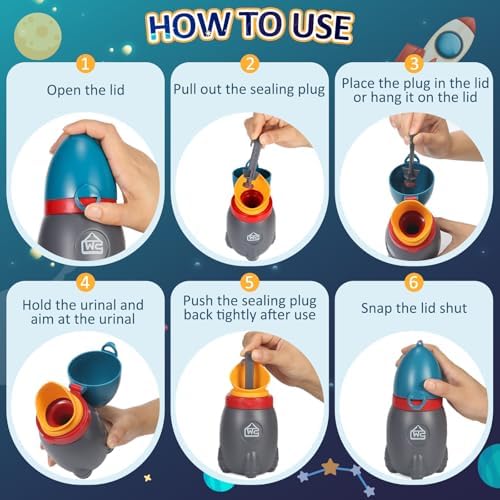 HOW TO USE

1
Open the lid

WC

2
Pull out the sealing plug

WC

3
Place the plug in the lid or hang it on the lid

4
Hold the urinal and aim at the urinal

5
Push the sealing plug back tightly after use

WC

6
Snap the lid shut

WC