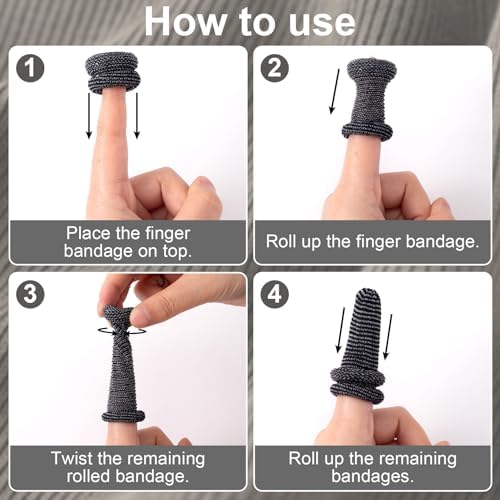 How to use

1

Place the finger bandage on top.

2

Roll up the finger bandage.

3

Twist the remaining rolled bandage.

4

Roll up the remaining bandages.