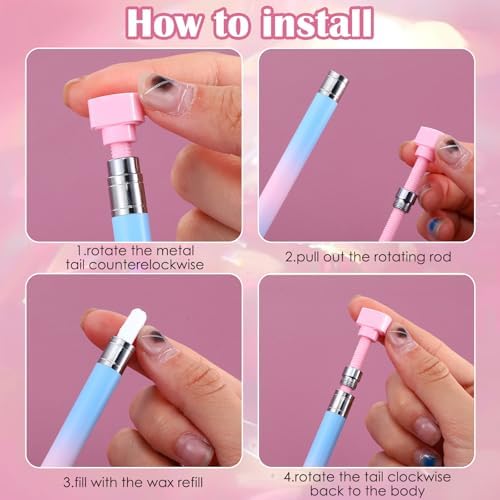 How to install

1.rotate the metal tail counterelockwise

2.pull out the rotating rod

3.fill with the wax refill

4.rotate the tail clockwise back to the body