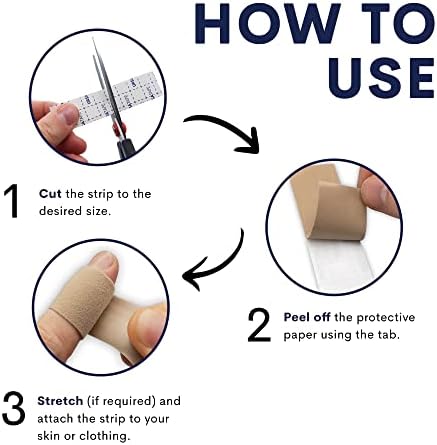 HOW TO USE

1 Cut the strip to the desired size.

2 Peel off the protective paper using the tab.

3 Stretch (if required) and attach the strip to your skin or clothing.