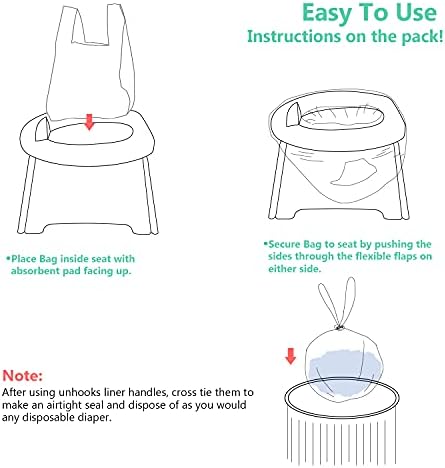 Easy To Use
Instructions on the pack!

•Place Bag inside seat with absorbent pad facing up.

•Secure Bag to seat by pushing the sides through the flexible flaps on either side.

Note:
After using unhooks liner handles, cross tie them to make an airtight seal and dispose of as you would any disposable diaper.