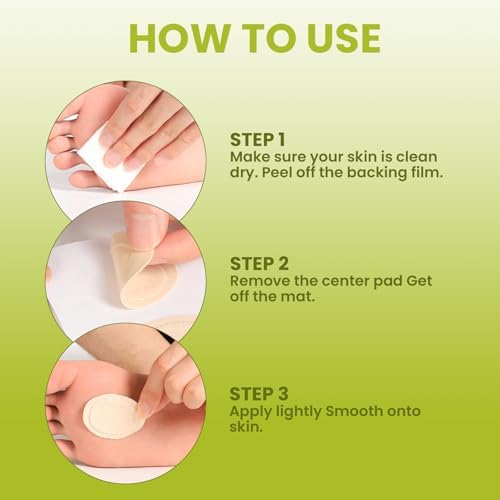 HOW TO USE

STEP 1
Make sure your skin is clean dry. Peel off the backing film.

STEP 2
Remove the center pad Get off the mat.

STEP 3
Apply lightly Smooth onto skin.