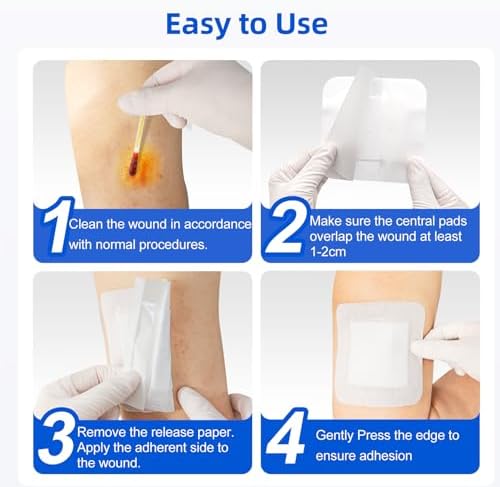 Easy to Use

1 Clean the wound in accordance with normal procedures.

2 Make sure the central pads overlap the wound at least 1-2cm

3 Remove the release paper. Apply the adherent side to the wound.

4 Gently Press the edge to ensure adhesion