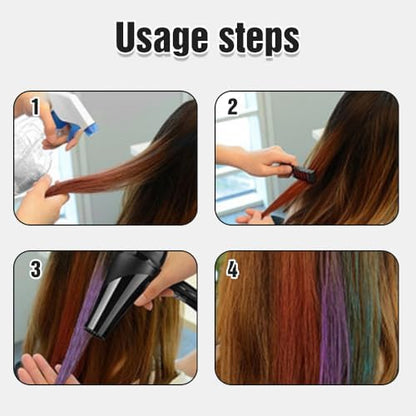 Usage steps

1

2

3

4