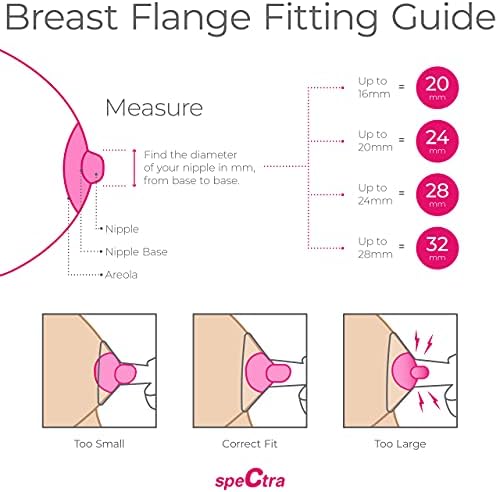 Breast Flange Fitting Guide

Measure

Find the diameter of your nipple in mm, from base to base.

Nipple

Nipple Base

Areola

Up to 16mm = 20 mm

Up to 20mm = 24 mm

Up to 24mm = 28 mm

Up to 28mm = 32 mm

Too Small

Correct Fit

Too Large

speCtra