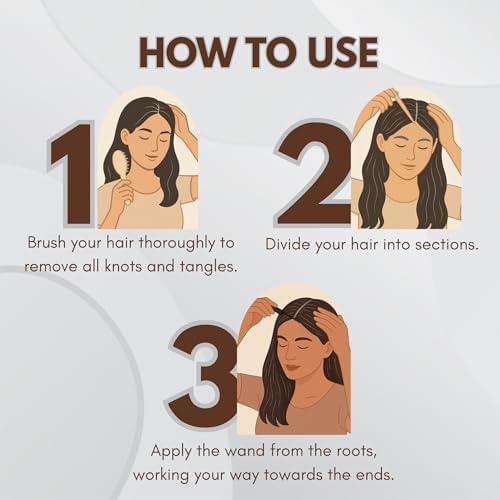 HOW TO USE

1

Brush your hair thoroughly to remove all knots and tangles.

2

Divide your hair into sections.

3

Apply the wand from the roots, working your way towards the ends.