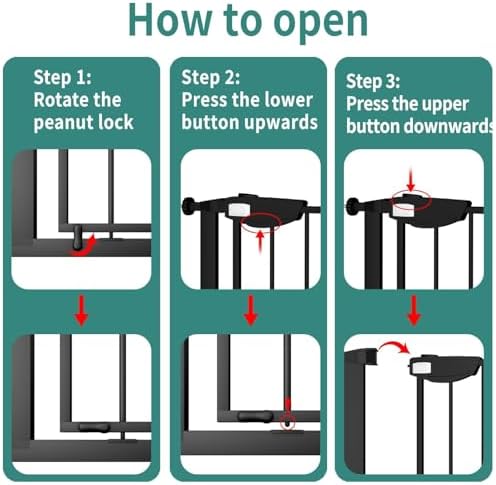 How to open

Step 1:
Rotate the peanut lock

Step 2:
Press the lower button upwards

Step 3:
Press the upper button downwards