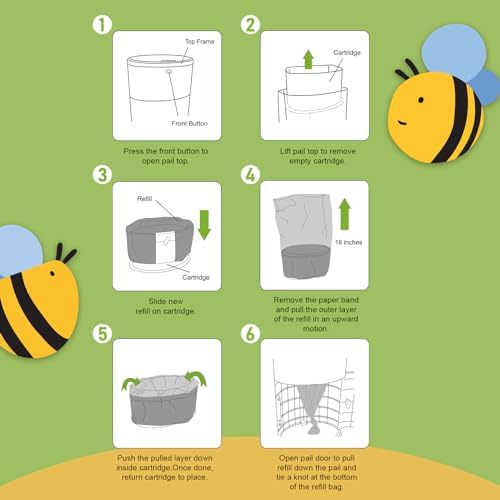 1

Top Frame

Front Button

Press the front button to open pail top.

2

Cartridge

Lift pail top to remove empty cartridge

3

Refill

Cartridge

Slide new refill on cartridge.

4

18 inches

Remove the paper band and pull the outer layer of the refill in an upward motion.

5

Push the pulled layer down inside cartridge.Once done, return cartridge to place.

6

Open pail door to pull refill down the pail and tie a knot at the bottom of the refill bag.