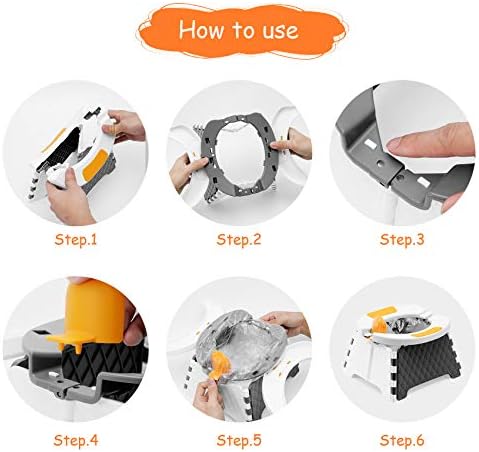 How to use

Step.1

Step.2

Step.3

Step.4

Step.5

Step.6