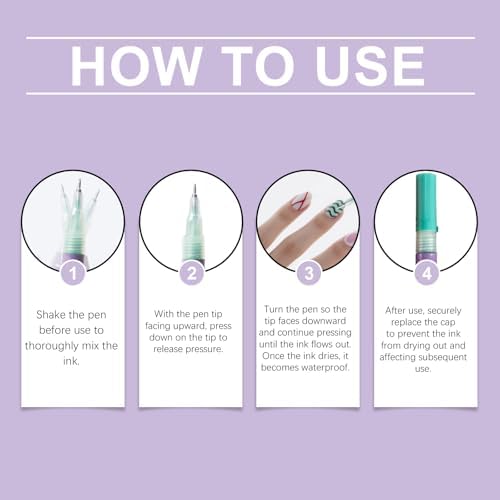 HOW TO USE

1

Shake the pen before use to thoroughly mix the ink.

2

With the pen tip facing upward, press down on the tip to release pressure.

3

Turn the pen so the tip faces downward and continue pressing until the ink flows out. Once the ink dries, it becomes waterproof.

4

After use, securely replace the cap to prevent the ink from drying out and affecting subsequent use.