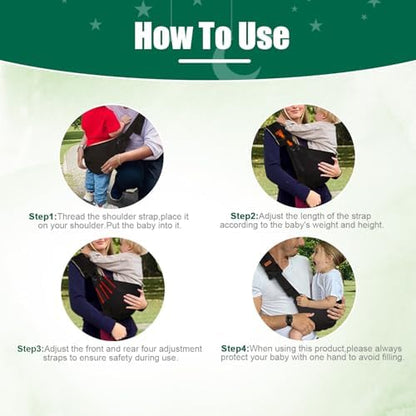 How To Use

Step1:Thread the shoulder strap,place it on your shoulder.Put the baby into it.

Step2:Adjust the length of the strap according to the baby's weight and height.

Step3:Adjust the front and rear four adjustment straps to ensure safety during use.

Step4:When using this product,please always protect your baby with one hand to avoid filling.