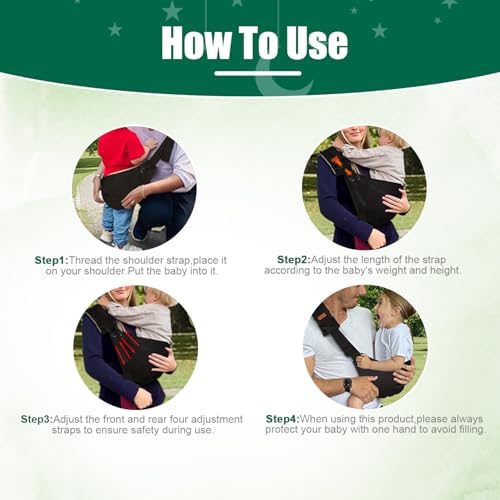 How To Use

Step1:Thread the shoulder strap,place it on your shoulder.Put the baby into it.

Step2:Adjust the length of the strap according to the baby's weight and height.

Step3:Adjust the front and rear four adjustment straps to ensure safety during use.

Step4:When using this product,please always protect your baby with one hand to avoid filling.