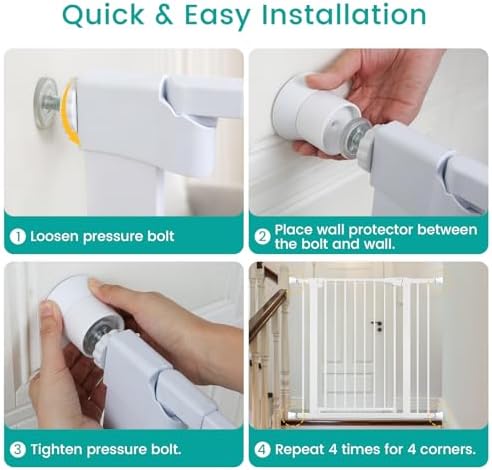 Quick & Easy Installation

① Loosen pressure bolt

② Place wall protector between the bolt and wall.

③ Tighten pressure bolt.

④ Repeat 4 times for 4 corners.