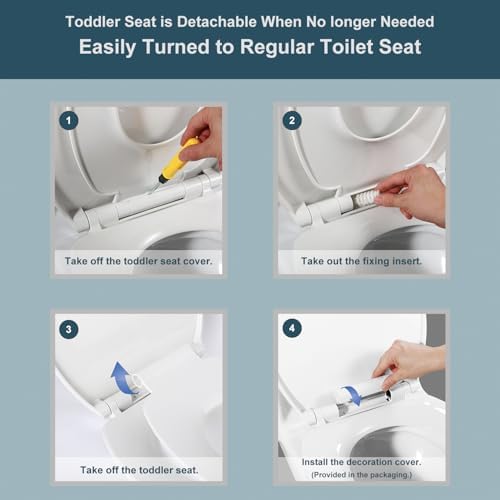 Toddler Seat is Detachable When No longer Needed
Easily Turned to Regular Toilet Seat

1
Take off the toddler seat cover.

2
Take out the fixing insert.

3
Take off the toddler seat.

4
Install the decoration cover.
(Provided in the packaging.)