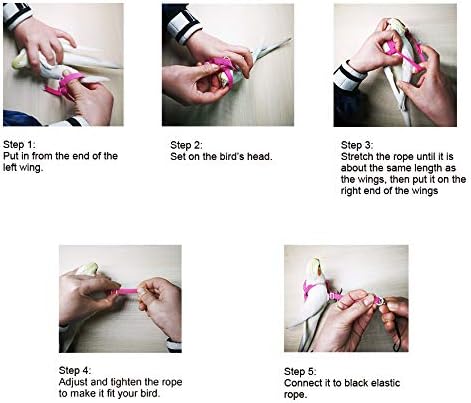 Step 1:
Put in from the end of the left wing.

Step 2:
Set on the bird's head.

Step 3:
Stretch the rope until it is about the same length as the wings, then put it on the right end of the wings

Step 4:
Adjust and tighten the rope to make it fit your bird.

Step 5:
Connect it to black elastic rope.