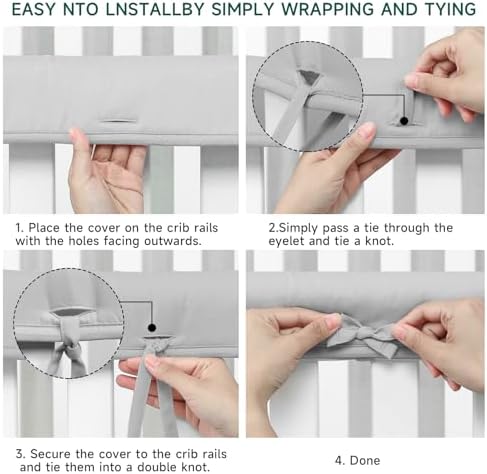 EASY NTO LNSTALLBY SIMPLY WRAPPING AND TYING

1. Place the cover on the crib rails with the holes facing outwards.

2.Simply pass a tie through the eyelet and tie a knot.

3. Secure the cover to the crib rails and tie them into a double knot.

4. Done