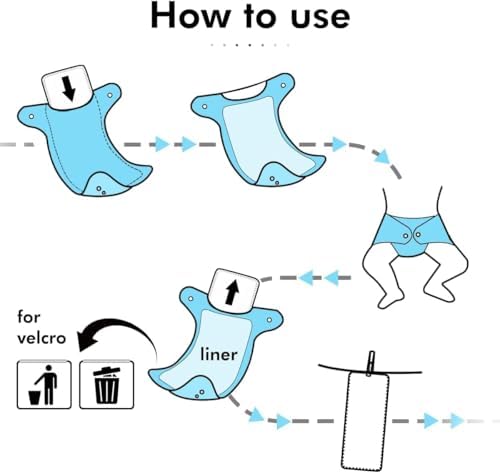 How to use

for velcro

liner