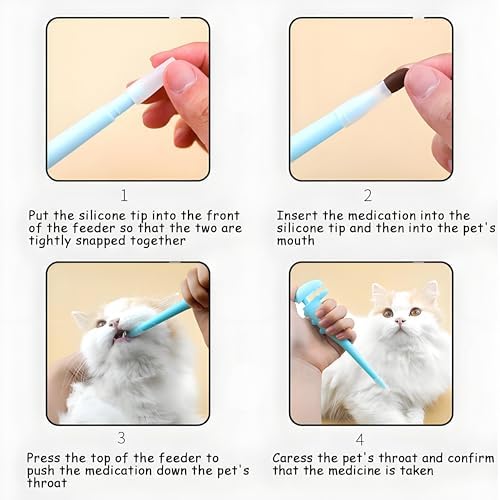 1
Put the silicone tip into the front of the feeder so that the two are tightly snapped together

2
Insert the medication into the silicone tip and then into the pet's mouth

3
Press the top of the feeder to push the medication down the pet's throat

4
Caress the pet's throat and confirm that the medicine is taken