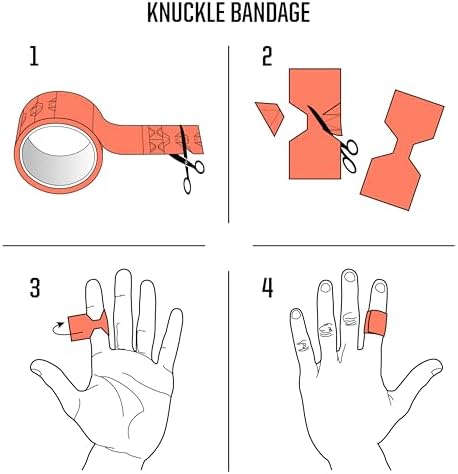 KNUCKLE BANDAGE

1

2

3

4