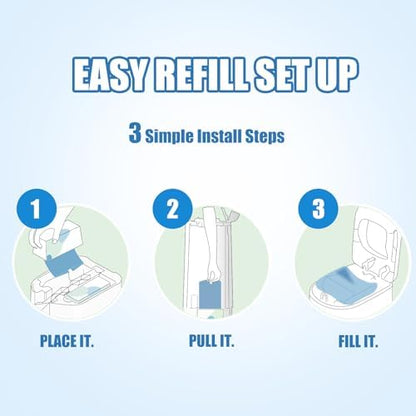 EASY REFILL SET UP

3 Simple Install Steps

1

PLACE IT.

2

PULL IT.

3

FILL IT.