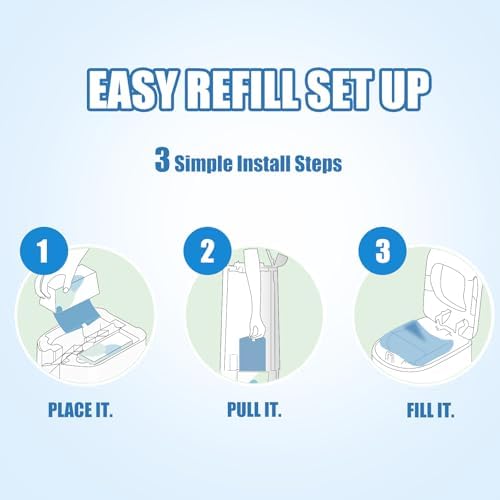 EASY REFILL SET UP

3 Simple Install Steps

1

PLACE IT.

2

PULL IT.

3

FILL IT.