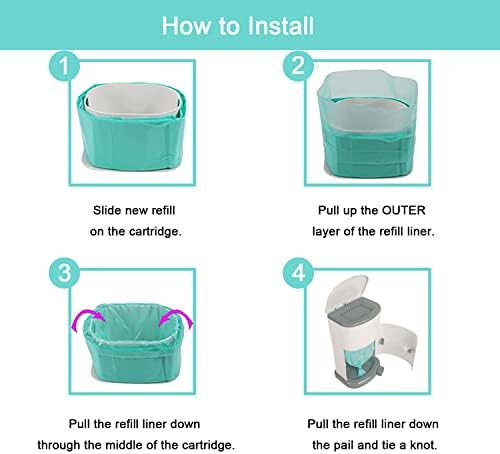 How to Install

1

Slide new refill on the cartridge.

2

Pull up the OUTER layer of the refill liner.

3

Pull the refill liner down through the middle of the cartridge.

4

Pull the refill liner down the pail and tie a knot.