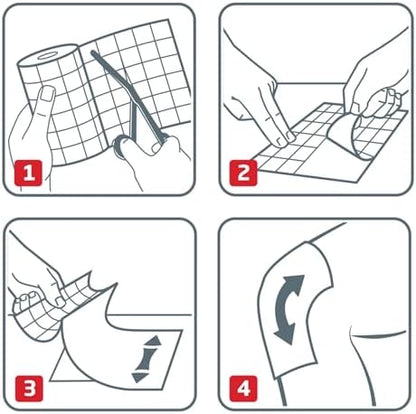 1

2

3

4