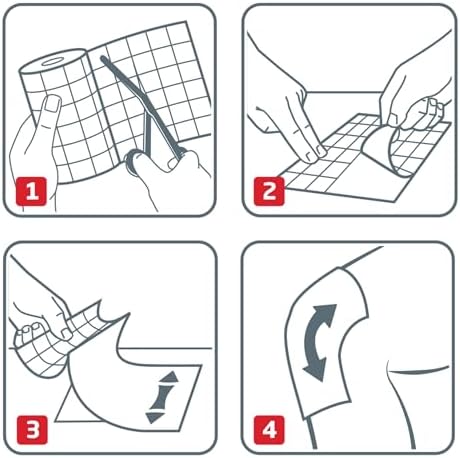 1

2

3

4