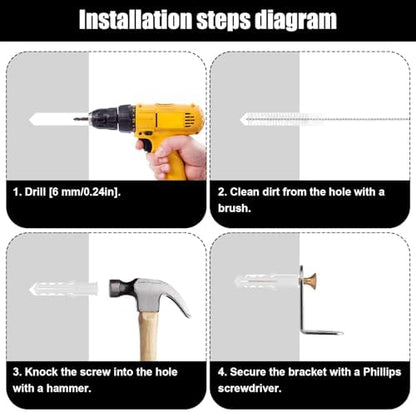 Installation steps diagram

1. Drill [6 mm/0.24in].

2. Clean dirt from the hole with a brush.

3. Knock the screw into the hole with a hammer.

4. Secure the bracket with a Phillips screwdriver.