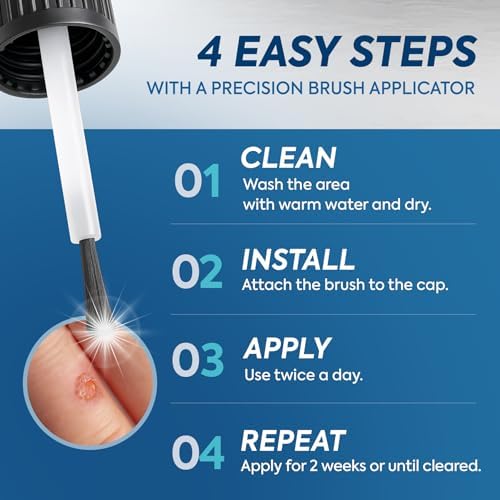 4 EASY STEPS
WITH A PRECISION BRUSH APPLICATOR

01 CLEAN
Wash the area with warm water and dry.

02 INSTALL
Attach the brush to the cap.

03 APPLY
Use twice a day.

04 REPEAT
Apply for 2 weeks or until cleared.