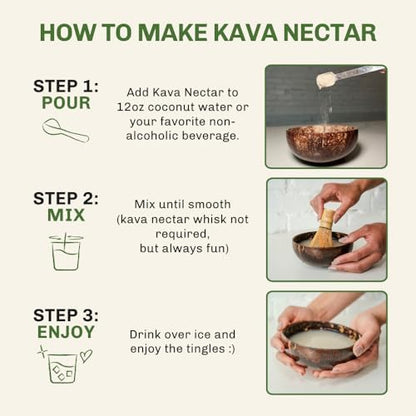 HOW TO MAKE KAVA NECTAR

STEP 1:
POUR

Add Kava Nectar to 12oz coconut water or your favorite non-alcoholic beverage.

STEP 2:
MIX

Mix until smooth (kava nectar whisk not required, but always fun)

STEP 3:
ENJOY

Drink over ice and enjoy the tingles :)