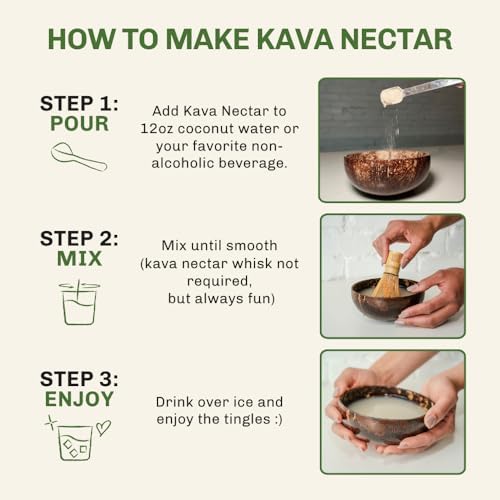 HOW TO MAKE KAVA NECTAR

STEP 1:
POUR

Add Kava Nectar to 12oz coconut water or your favorite non-alcoholic beverage.

STEP 2:
MIX

Mix until smooth (kava nectar whisk not required, but always fun)

STEP 3:
ENJOY

Drink over ice and enjoy the tingles :)