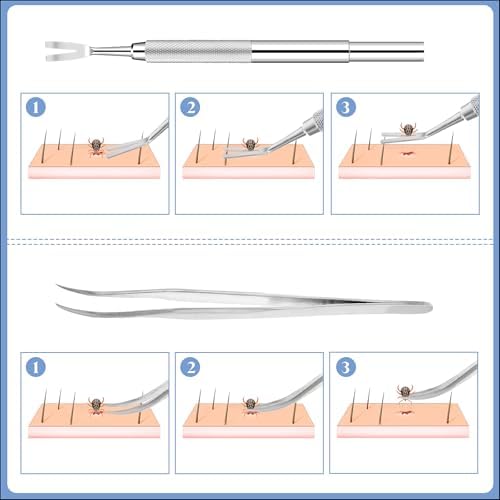 1

2

3

1

2

3