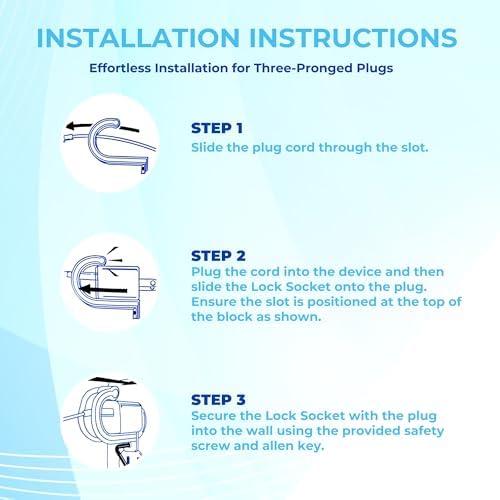 INSTALLATION INSTRUCTIONS

Effortless Installation for Three-Pronged Plugs

STEP 1
Slide the plug cord through the slot.

STEP 2
Plug the cord into the device and then slide the Lock Socket onto the plug. Ensure the slot is positioned at the top of the block as shown.

STEP 3
Secure the Lock Socket with the plug into the wall using the provided safety screw and allen key.