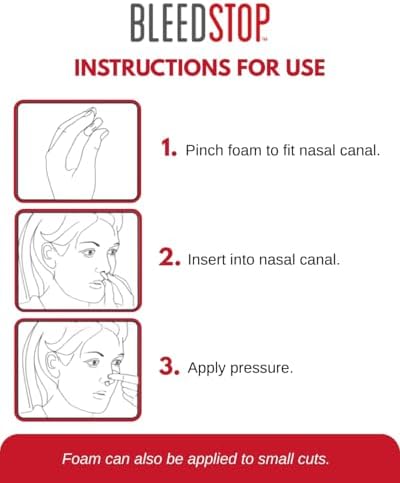 BLEEDSTOP™

INSTRUCTIONS FOR USE

1. Pinch foam to fit nasal canal.

2. Insert into nasal canal.

3. Apply pressure.

Foam can also be applied to small cuts.