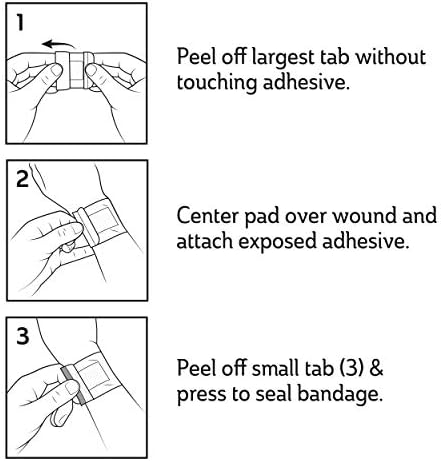 1

Peel off largest tab without touching adhesive.

2

Center pad over wound and attach exposed adhesive.

3

Peel off small tab (3) & press to seal bandage.